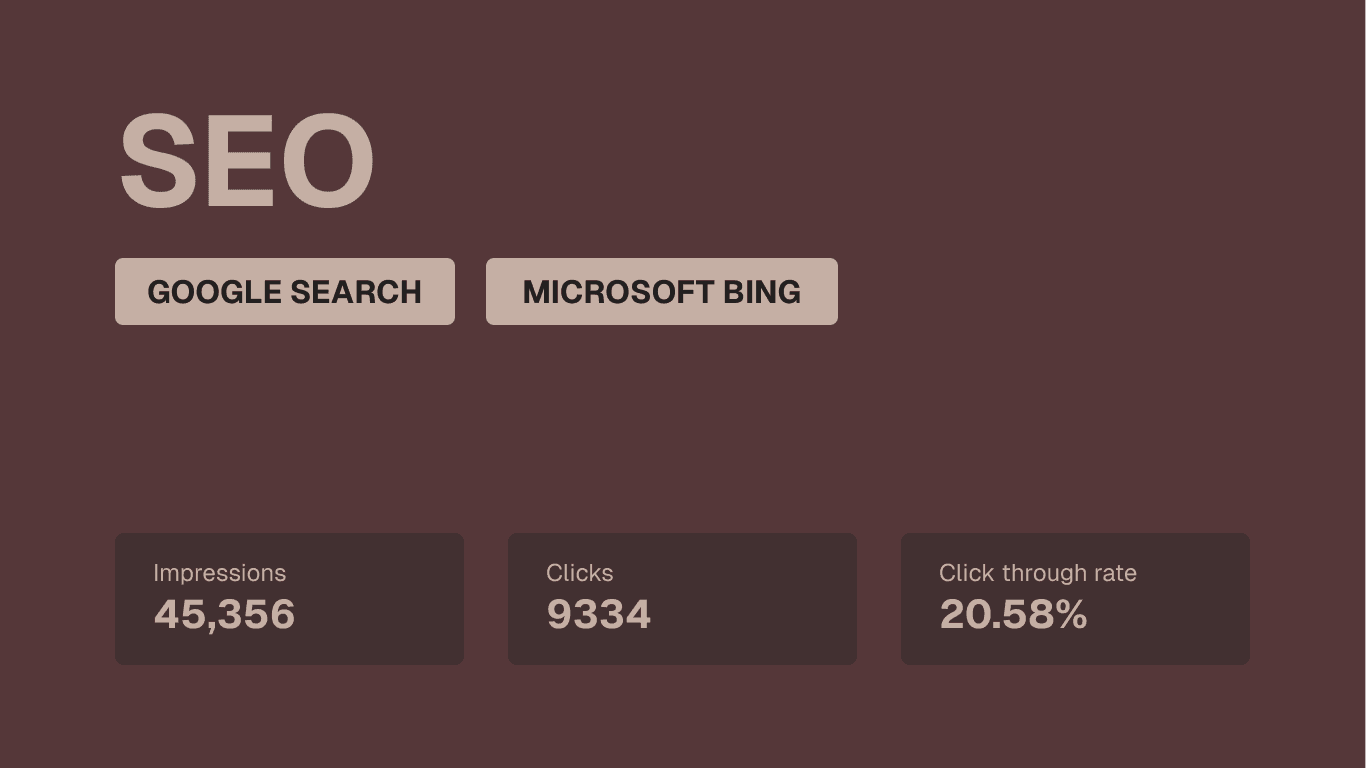 SEO

GOOGLE SEARCH

MICROSOFT BING

Impressions
45,356

Clicks
9334

Click through rate
20.58%